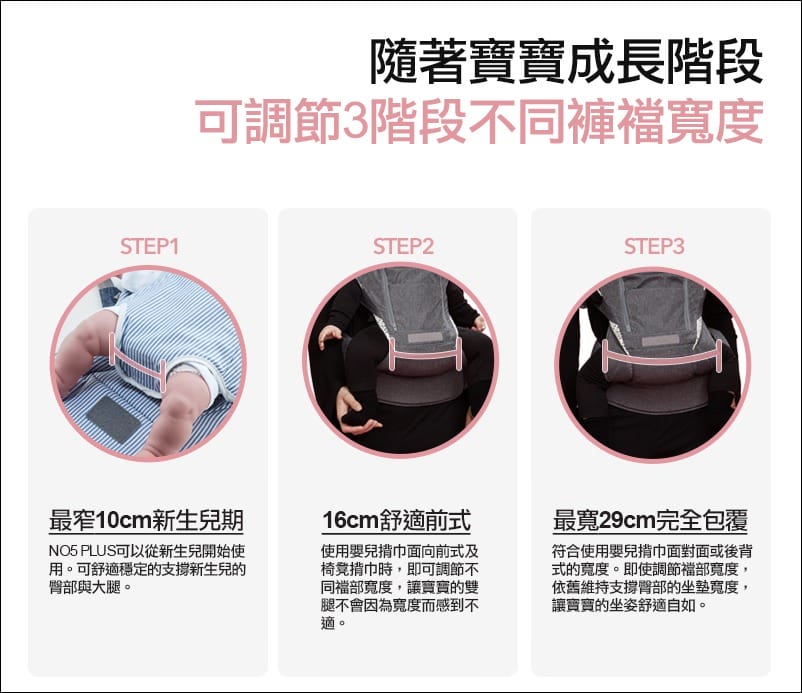 隨著寶寶成長階段
可調節3階段不同褲襠寬度

STEP1

最窄10cm新生兒期

NO5 PLUS可以從新生兒開始使用。可舒適穩定的支撐新生兒的臀部與大腿。

STEP2

16cm舒適前式

使用嬰兒揹巾面向前式及椅凳揹巾時，即可調節不同襠部寬度，讓寶寶的雙腿不會因為寬度而感到不適。

STEP3

最寬29cm完全包覆

符合使用嬰兒揹巾面對面或後背式的寬度。即使調節襠部寬度，依舊維持支撐臀部的坐墊寬度，讓寶寶的坐姿舒適自如。